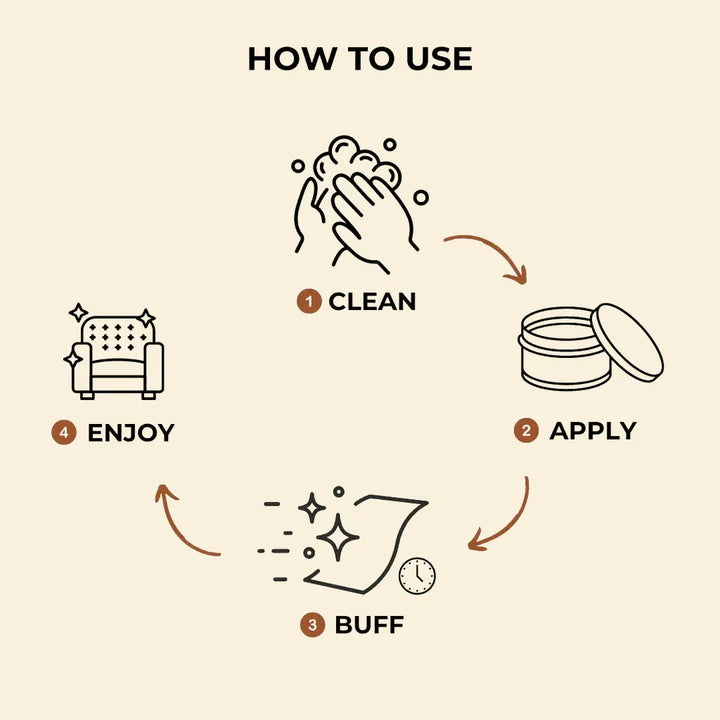 HOW TO USE

1 CLEAN

2 APPLY

3 BUFF

4 ENJOY